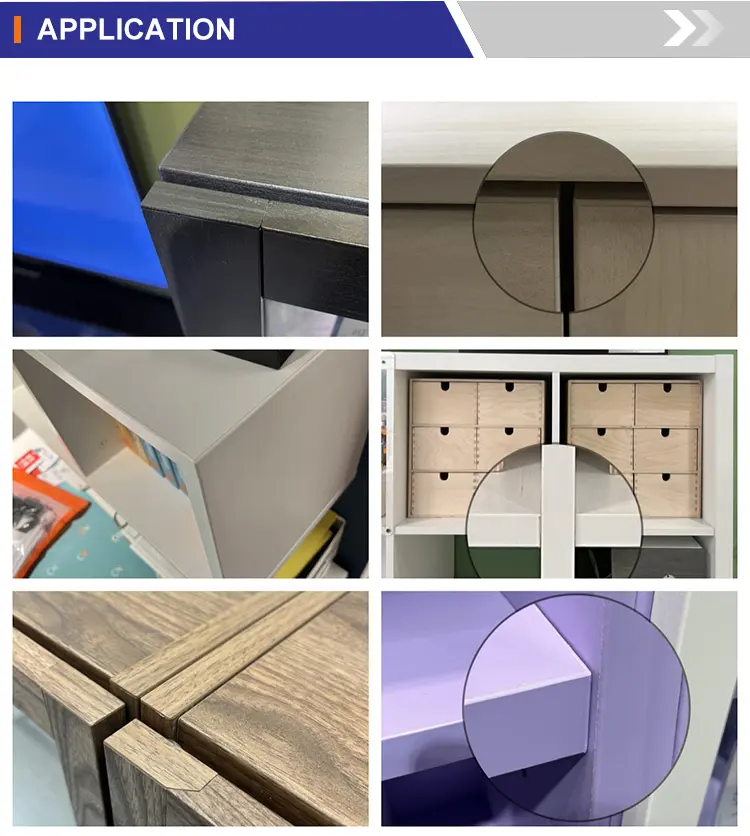 APPLICATION